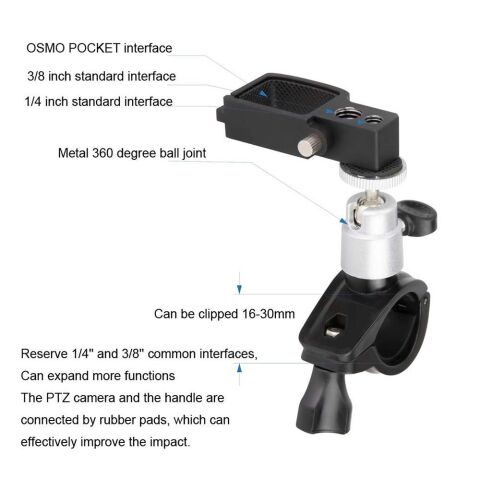 OSMO POCKET interface

3/8 inch standard interface

1/4 inch standard interface

Metal 360 degree ball joint

Can be clipped 16-30mm

Reserve 1/4" and 3/8" common interfaces, Can expand more functions
The PTZ camera and the handle are connected by rubber pads, which can effectively improve the impact.