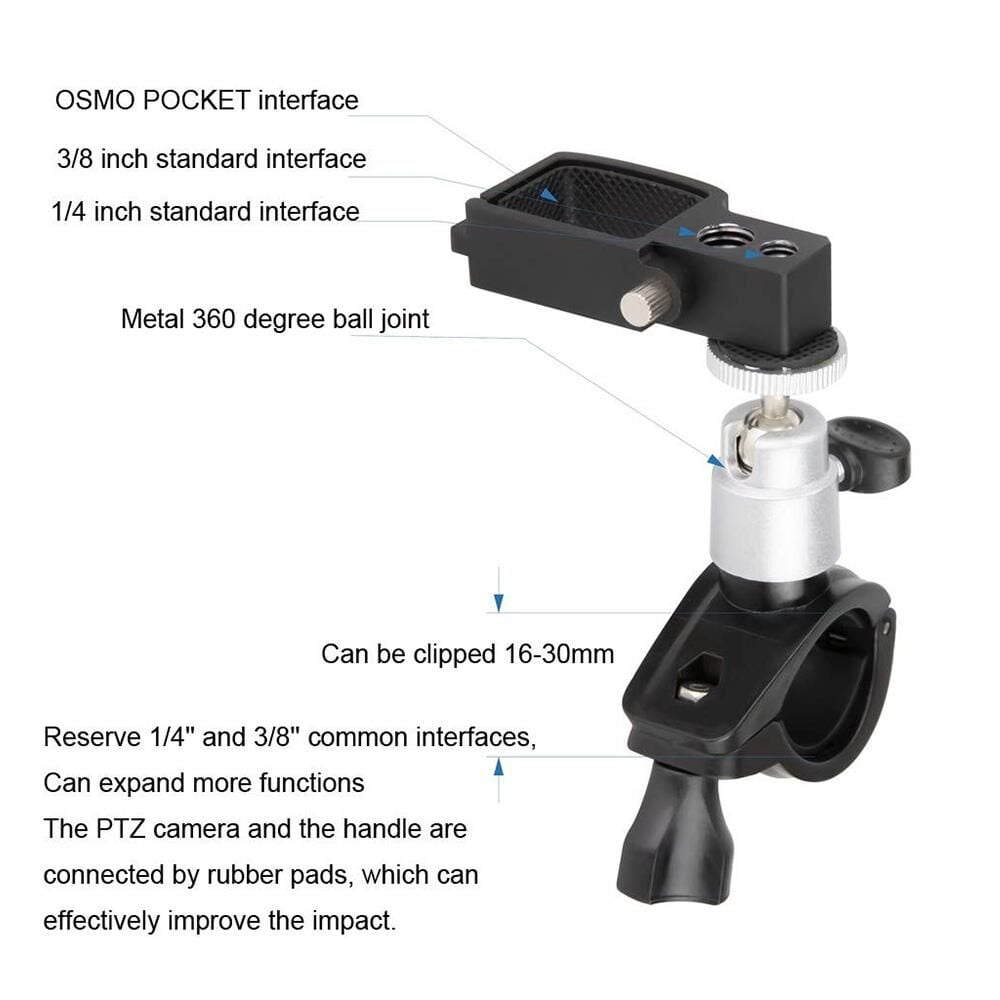 OSMO POCKET interface

3/8 inch standard interface

1/4 inch standard interface

Metal 360 degree ball joint

Can be clipped 16-30mm

Reserve 1/4" and 3/8" common interfaces,
Can expand more functions
The PTZ camera and the handle are connected by rubber pads, which can effectively improve the impact.