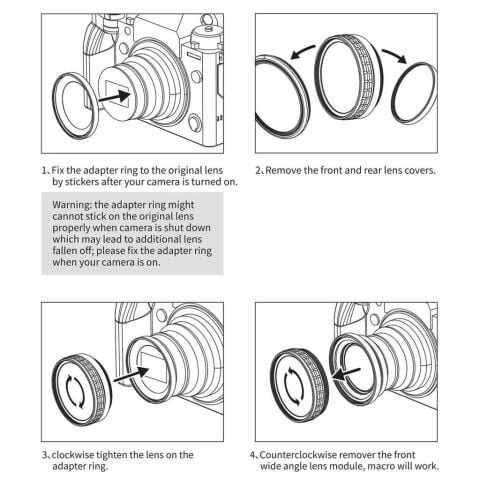 1、Fix the adapter ring to the original lens by stickers after your camera is turned on.

Warning: the adapter ring might cannot stick on the original lens properly when camera is shut down which may lead to additional lens fallen off; please fix the adapter ring when your camera is on.

2、Remove the front and rear lens covers.

3、clockwise tighten the lens on the adapter ring.

4、Counterclockwise remover the front wide angle lens module, macro will work.