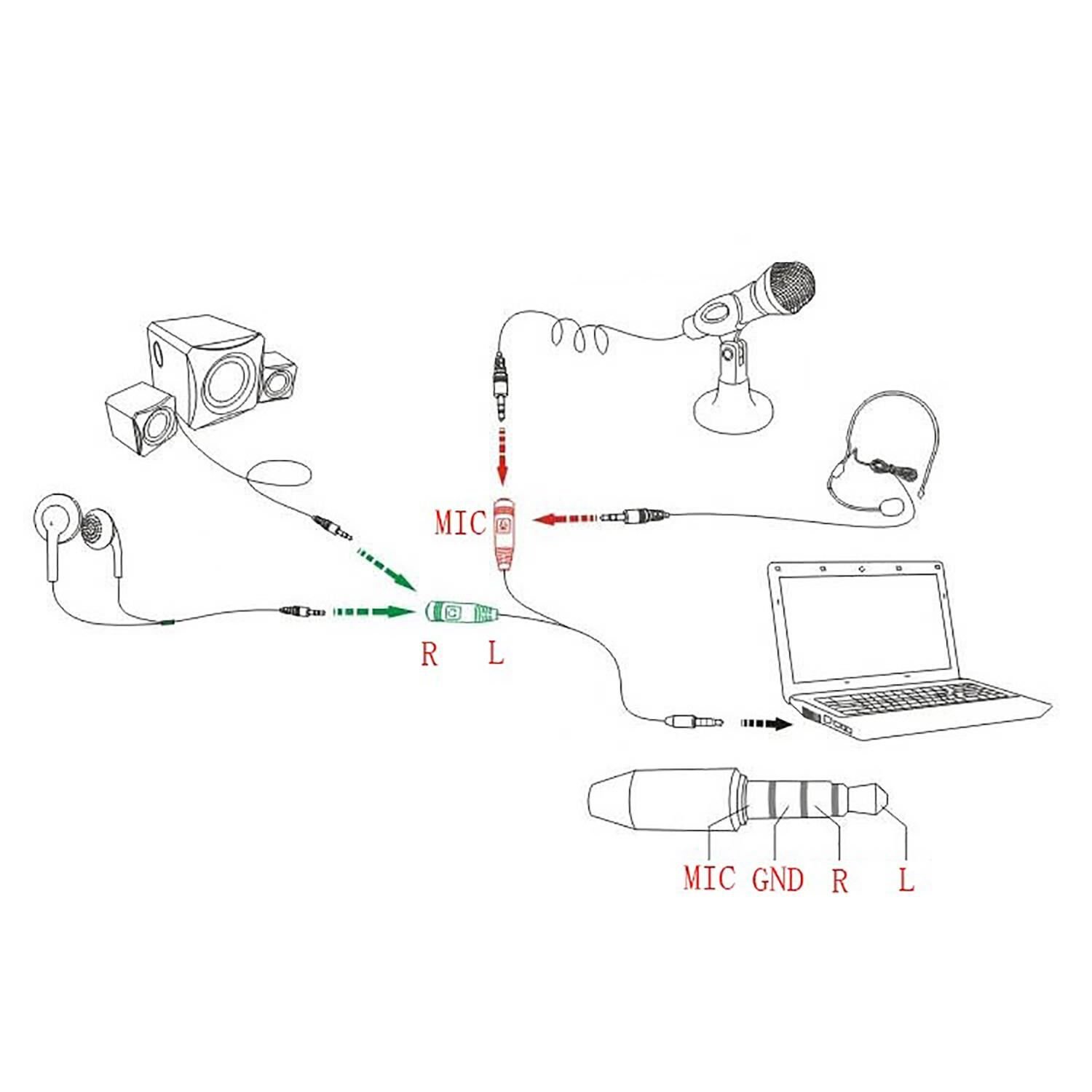 MIC

R L

MIC GND R L