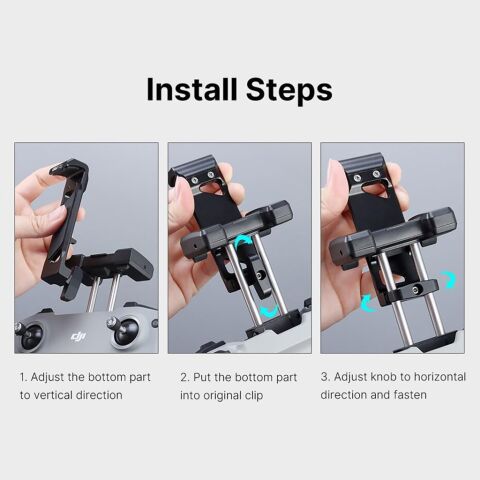 Install Steps

dji

1. Adjust the bottom part to vertical direction

2. Put the bottom part into original clip

3. Adjust knob to horizontal direction and fasten