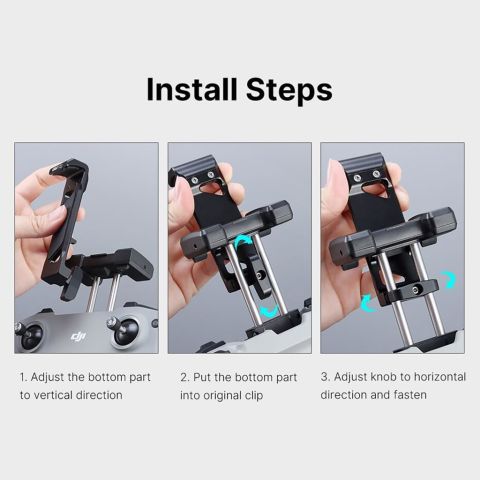 Install Steps

dji

1. Adjust the bottom part to vertical direction

2. Put the bottom part into original clip

3. Adjust knob to horizontal direction and fasten