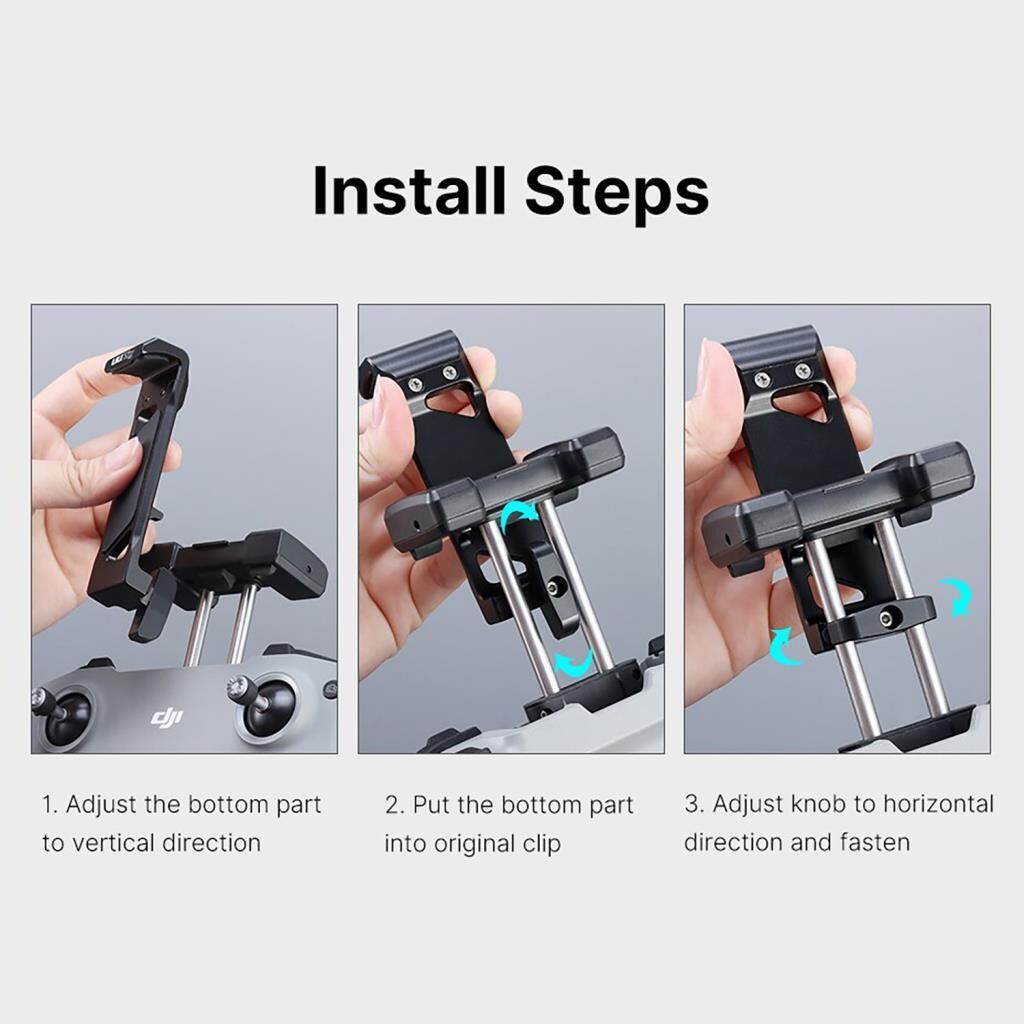 Install Steps

dji

1. Adjust the bottom part to vertical direction

2. Put the bottom part into original clip

3. Adjust knob to horizontal direction and fasten