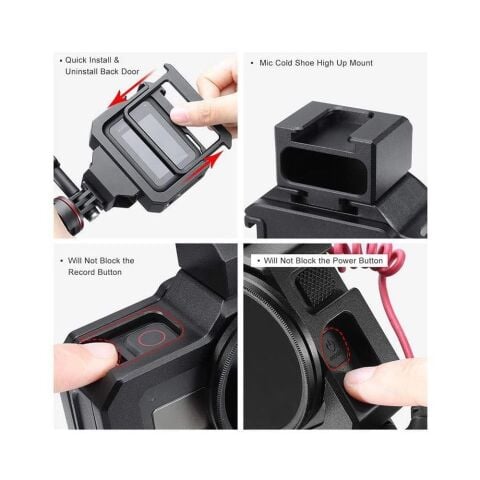 • Quick Install & Uninstall Back Door

• Mic Cold Shoe High Up Mount

• Will Not Block the Record Button

• Will Not Block the Power Button