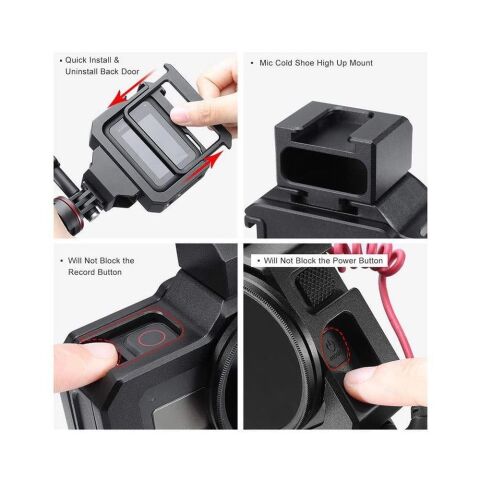 • Quick Install & Uninstall Back Door

• Mic Cold Shoe High Up Mount

• Will Not Block the Record Button

• Will Not Block the Power Button