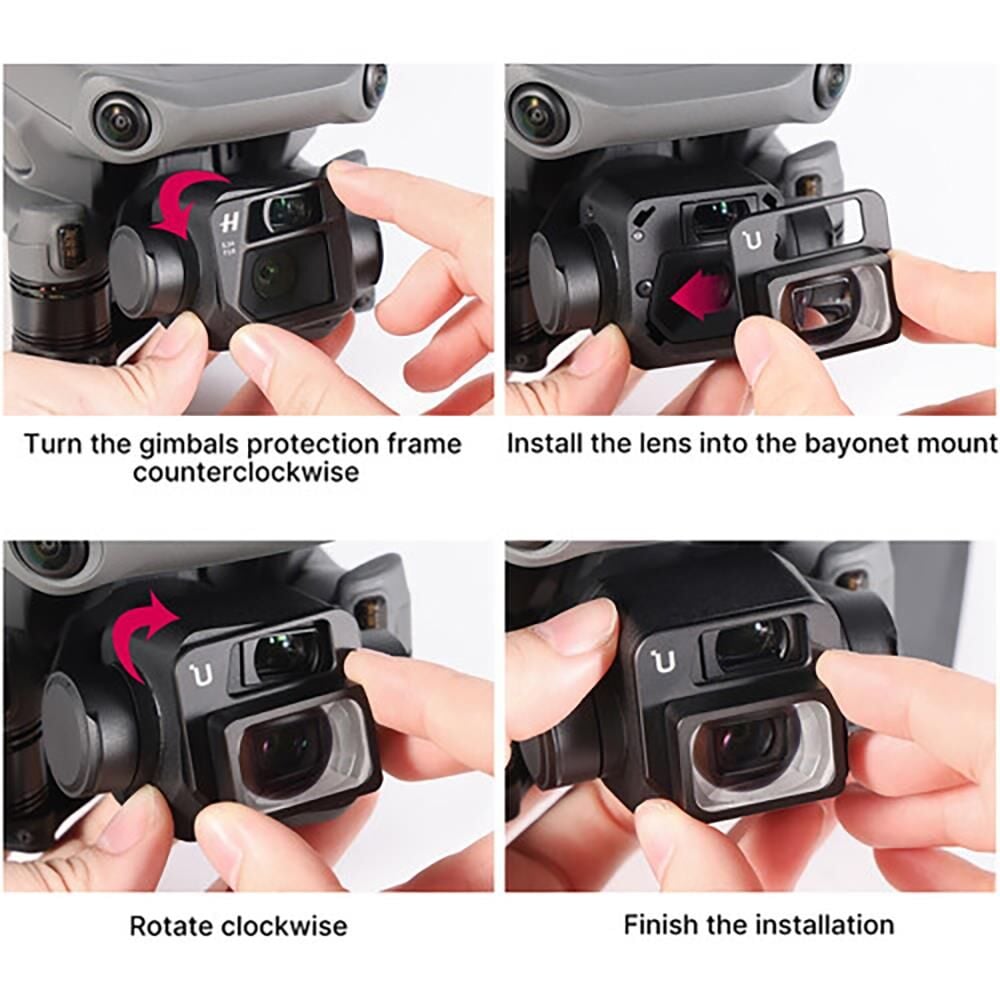 Turn the gimbals protection frame counterclockwise

Install the lens into the bayonet mount

Rotate clockwise

Finish the installation