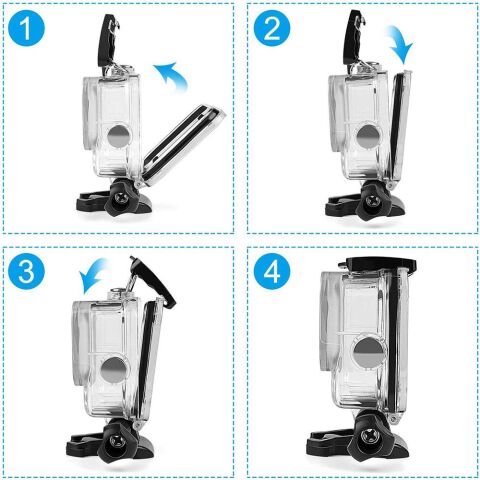 1

2

3

4