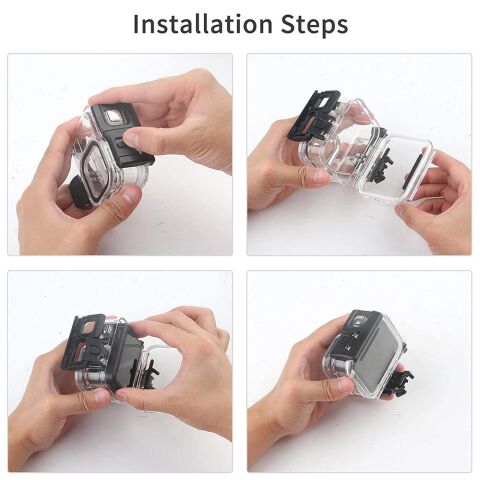 Installation Steps