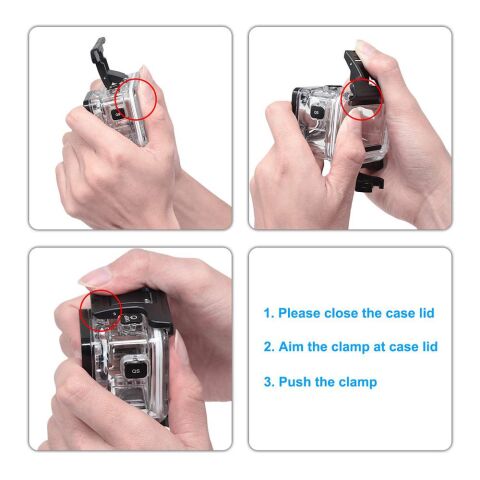 QS

QS

QS

1. Please close the case lid

2. Aim the clamp at case lid

3. Push the clamp