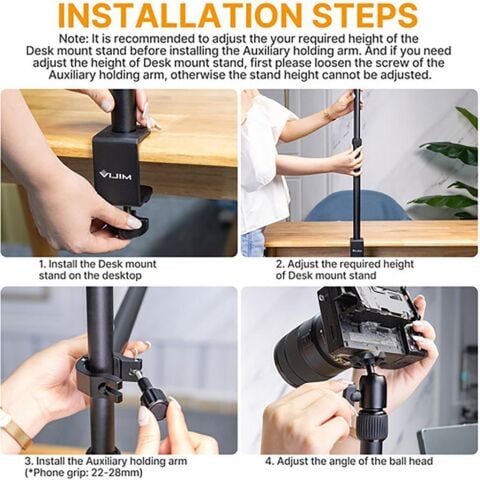 INSTALLATION STEPS

Note: It is recommended to adjust the your required height of the Desk mount stand before installing the Auxiliary holding arm. And if you need adjust the height of Desk mount stand, first please loosen the screw of the Auxiliary holding arm, otherwise the stand height cannot be adjusted.

VIJIM

1. Install the Desk mount stand on the desktop

2. Adjust the required height of Desk mount stand

3. Install the Auxiliary holding arm (*Phone grip: 22-28mm)

4. Adjust the angle of the ball head