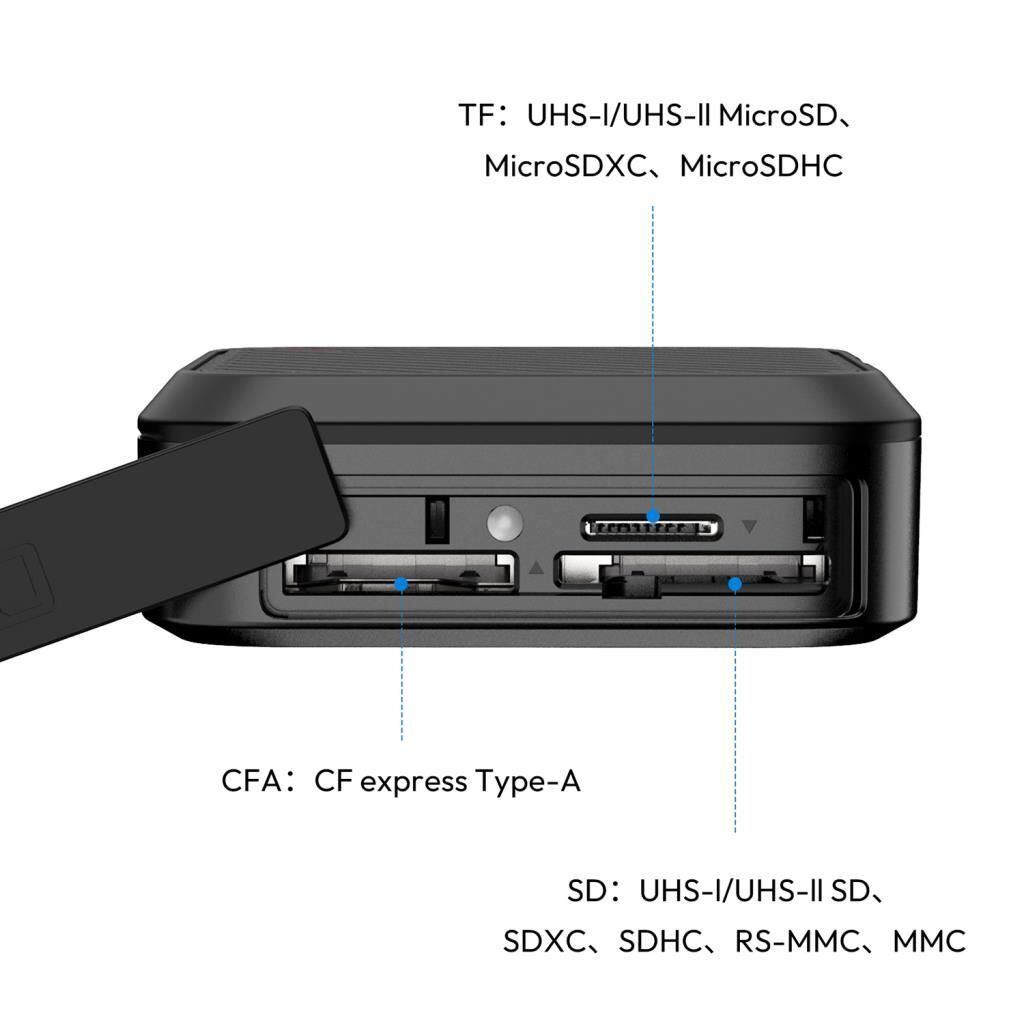 TF：UHS-I/UHS-II MicroSD、MicroSDXC、MicroSDHC

CFA：CF express Type-A

SD：UHS-I/UHS-II SD、SDXC、SDHC、RS-MMC、MMC