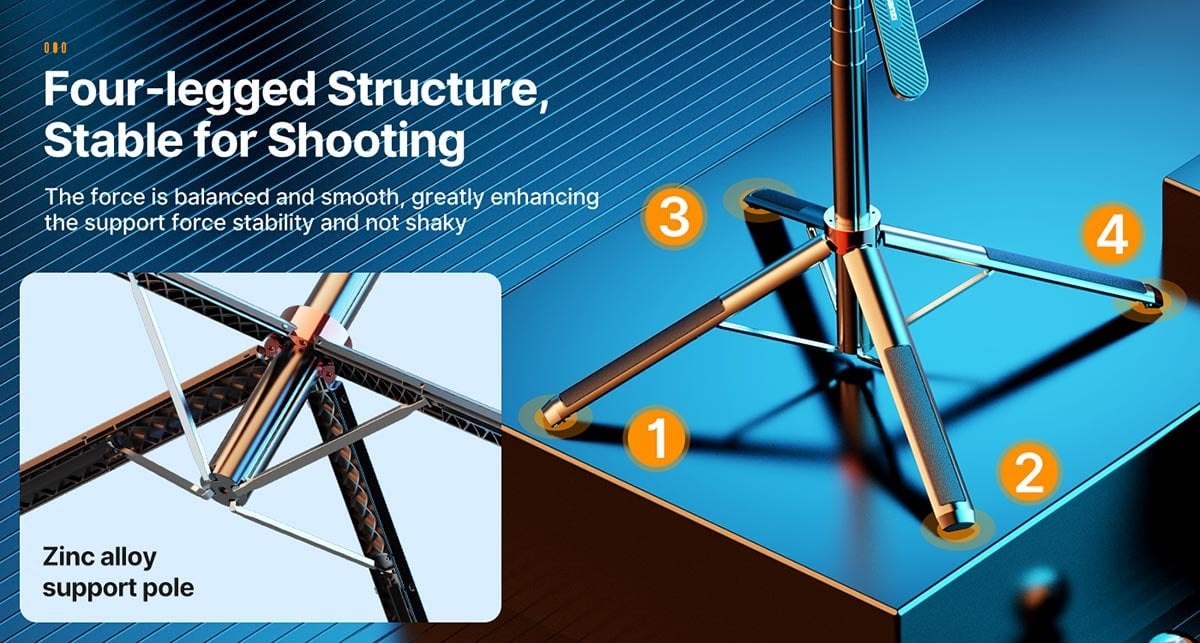 Four-legged Structure, Stable for Shooting

The force is balanced and smooth, greatly enhancing the support force stability and not shaky

3

4

1

2

Zinc alloy support pole