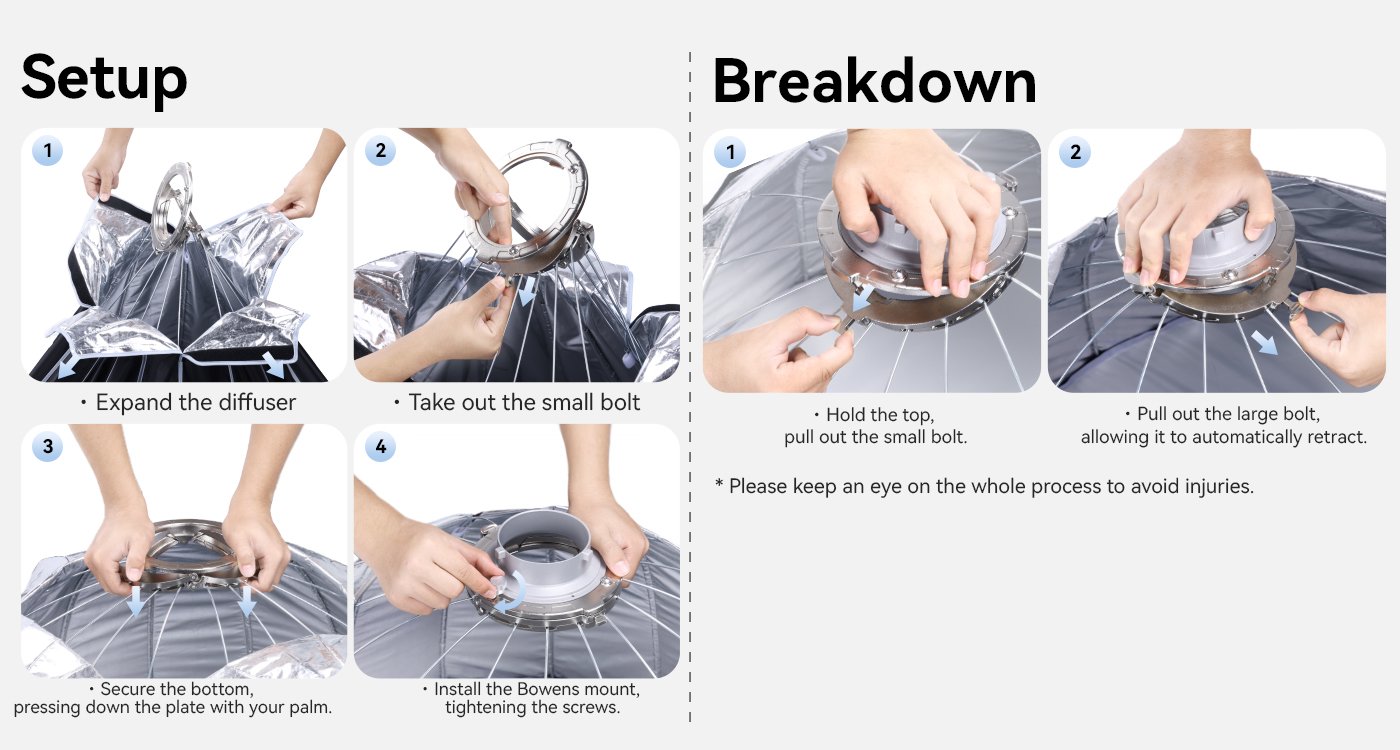 Setup

1

· Expand the diffuser

2

· Take out the small bolt

3

· Secure the bottom, pressing down the plate with your palm.

4

· Install the Bowens mount, tightening the screws.

Breakdown

1

· Hold the top, pull out the small bolt.

2

· Pull out the large bolt, allowing it to automatically retract.

* Please keep an eye on the whole process to avoid injuries.